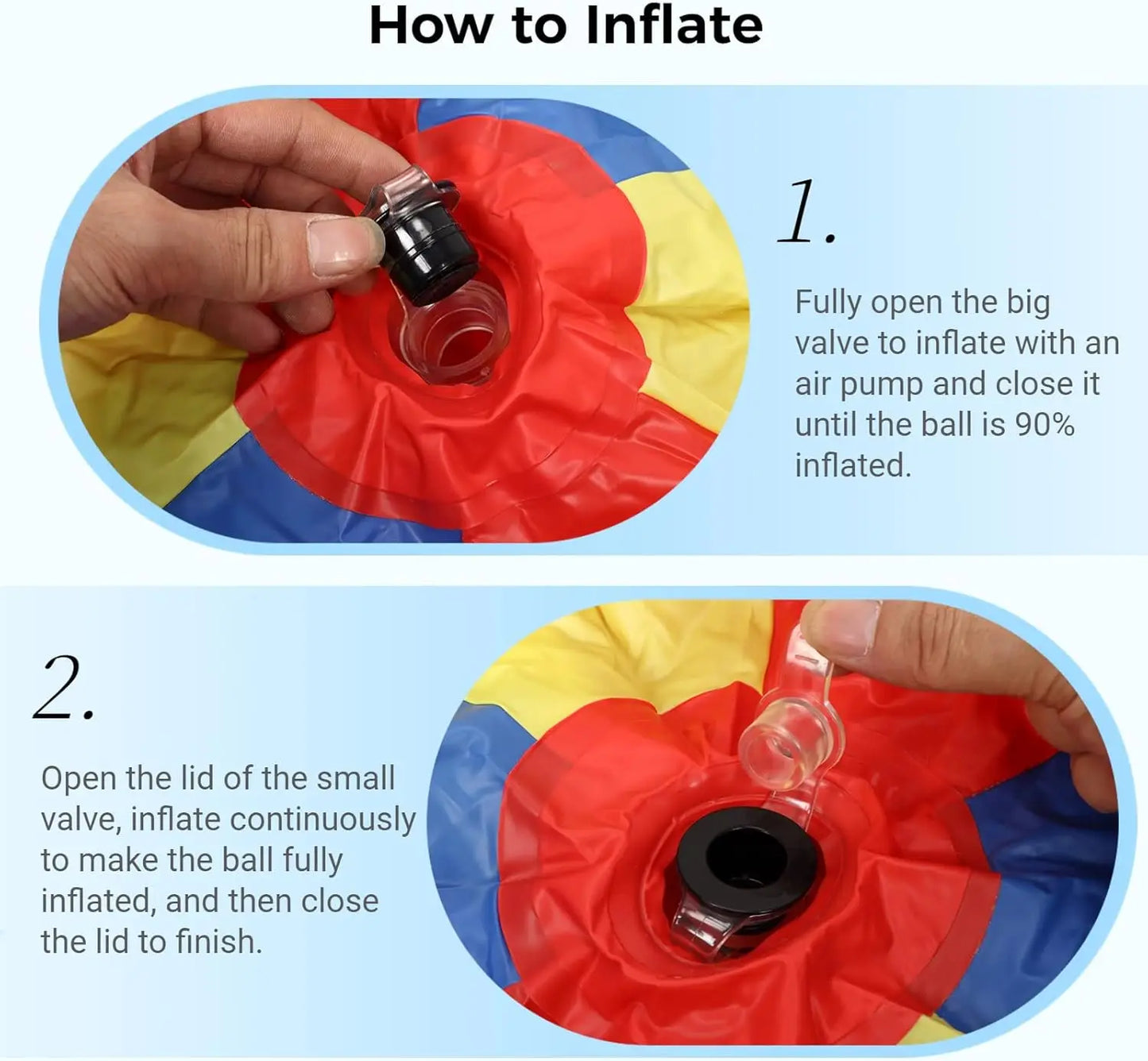 How to Inflate

1.

Fully open the big valve to inflate with an air pump and close it until the ball is 90% inflated.

2.

Open the lid of the small valve, inflate continuously to make the ball fully inflated, and then close the lid to finish.